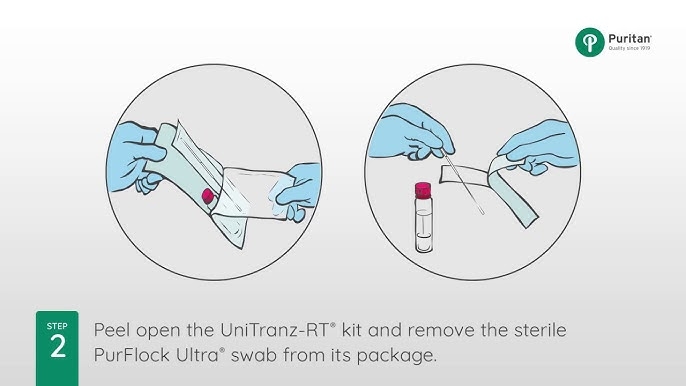 Puritan®
Quality since 1919

STEP
2

Peel open the UniTranz-RT® kit and remove the sterile PurFlock Ultra® swab from its package.